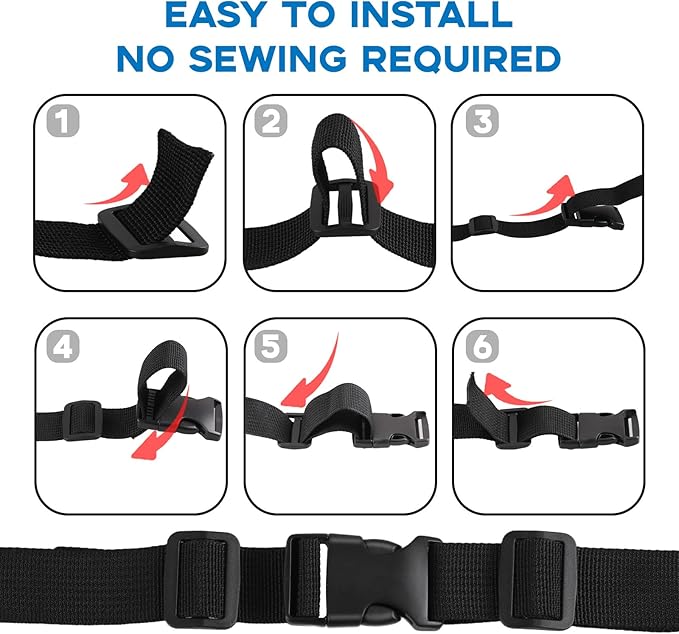 EASY TO INSTALL
NO SEWING REQUIRED

1

2

3

4

5

6